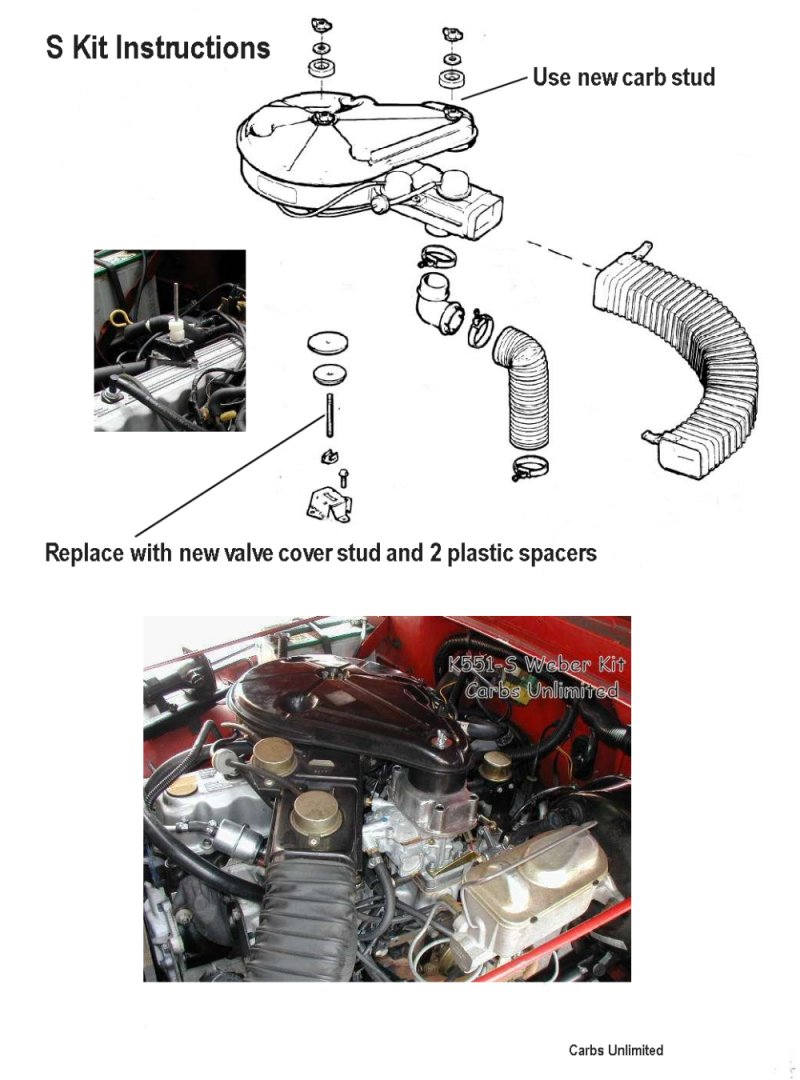 S Kit Instructions

Use new carb stud

Replace with new valve cover stud and 2 plastic spacers

K551-S Weber Kit
Carbs Unlimited

Carbs Unlimited